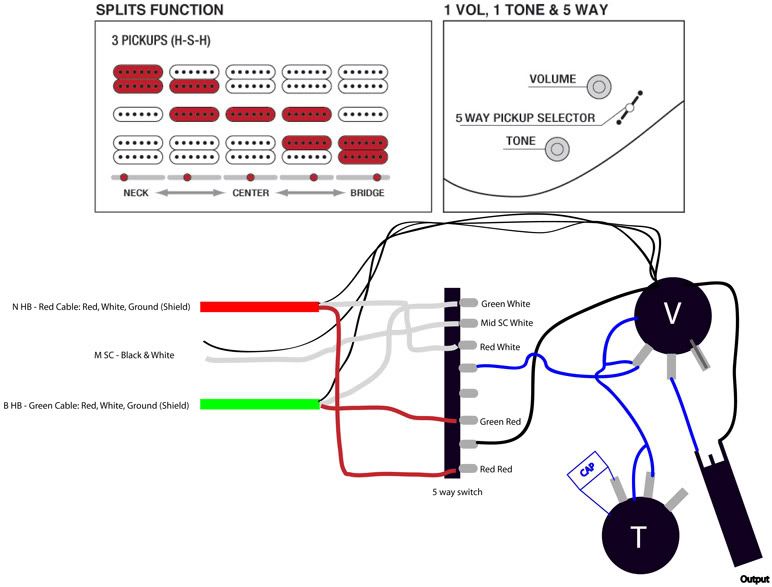 SPLITS FUNCTION

3 PICKUPS (H-S-H)

NECK CENTER BRIDGE

1 VOL, 1 TONE & 5 WAY

VOLUME

5 WAY PICKUP SELECTOR

TONE

N HB - Red Cable: Red, White, Ground (Shield)

M SC - Black & White

B HB - Green Cable: Red, White, Ground (Shield)

Green White

Mid SC White

Red White

Green Red

Red Red

5 way switch

V

CAP

T

Output